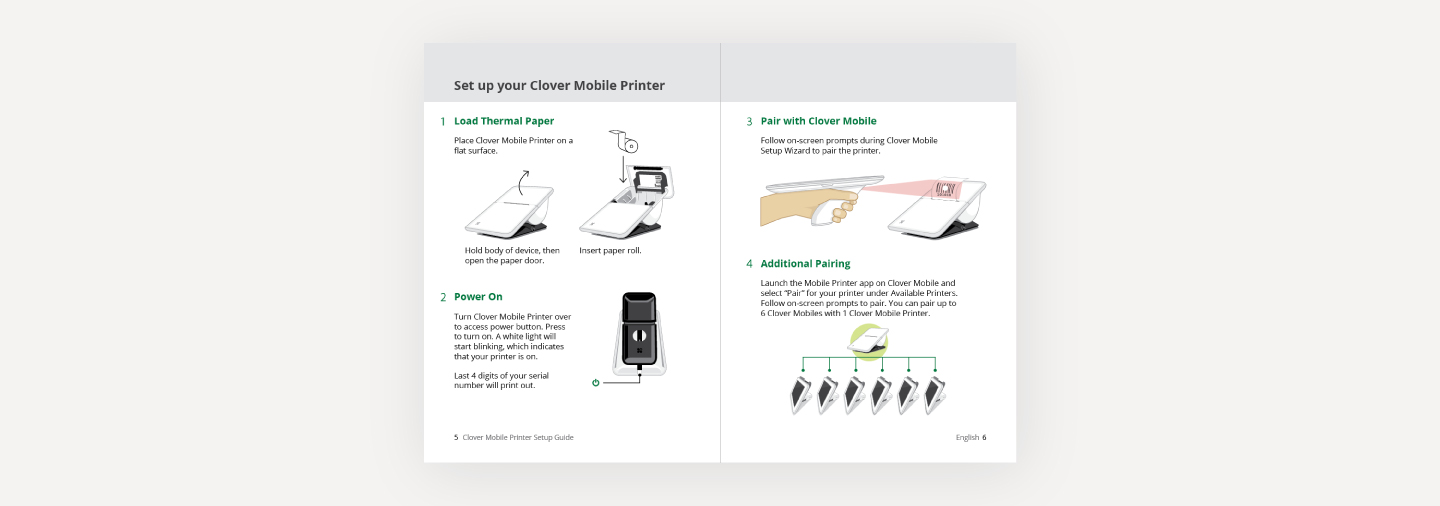 Set up your Clover Mobile Printer

1 Load Thermal Paper

Place Clover Mobile Printer on a flat surface.

Hold body of device, then open the paper door.

Insert paper roll.

2 Power On

Turn Clover Mobile Printer over to access power button. Press to turn on. A white light will start blinking, which indicates that your printer is on.

Last 4 digits of your serial number will print out.

5 Clover Mobile Printer Setup Guide

3 Pair with Clover Mobile

Follow on-screen prompts during Clover Mobile Setup Wizard to pair the printer.

4 Additional Pairing

Launch the Mobile Printer app on Clover Mobile and select "Pair" for your printer under Available Printers. Follow on-screen prompts to pair. You can pair up to 6 Clover Mobiles with 1 Clover Mobile Printer.

English 6